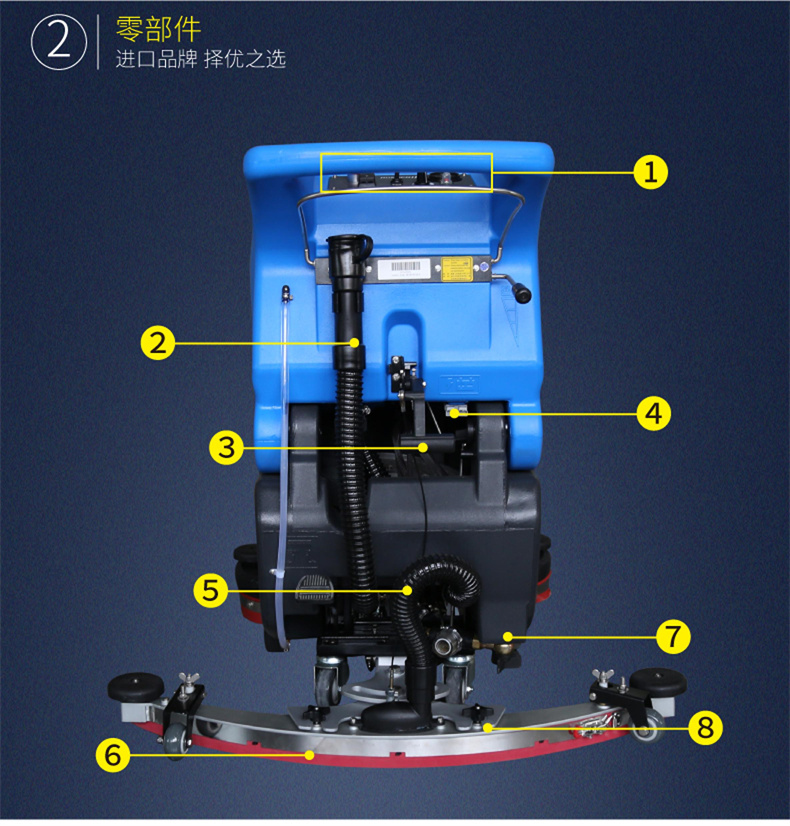 ② 零部件
进口品牌 择优之选

1
2
3
4
5
6
7
8